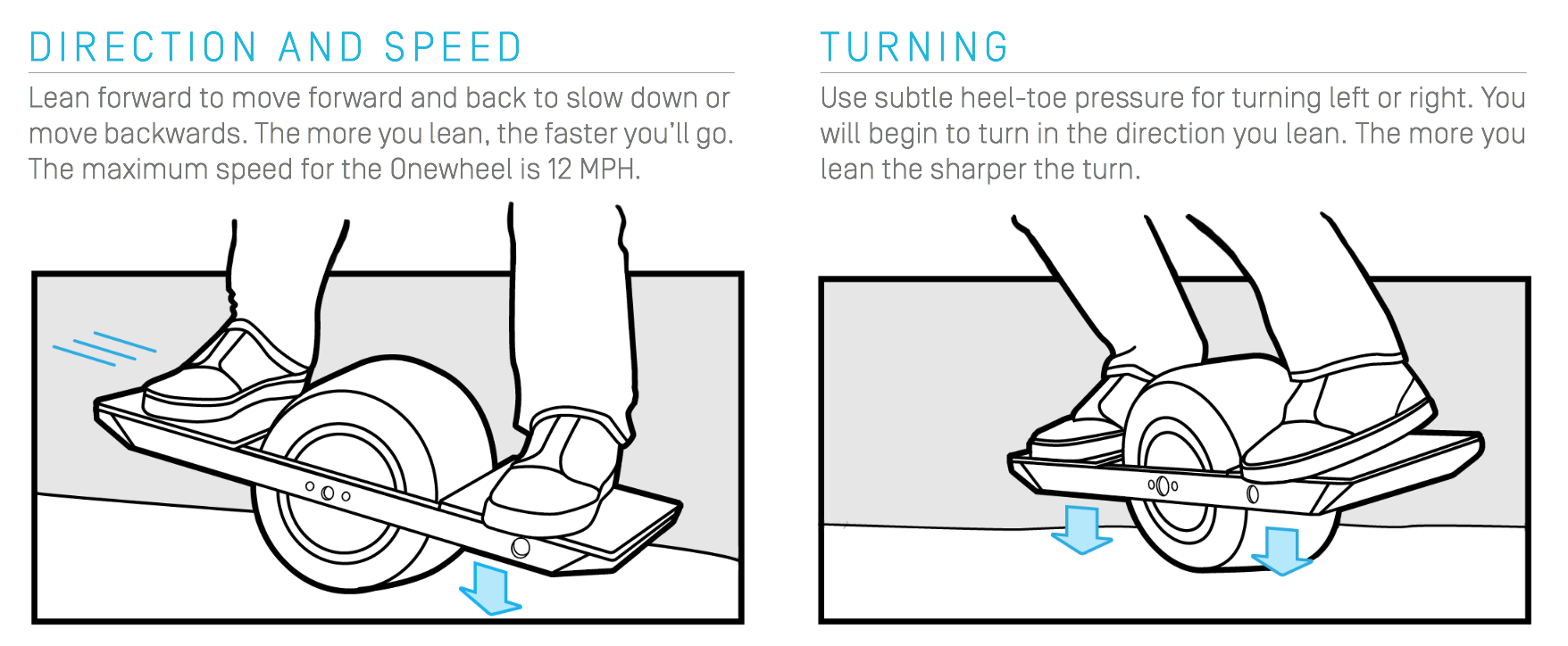 DIRECTION AND SPEED

Lean forward to move forward and back to slow down or move backwards. The more you lean, the faster you'll go. The maximum speed for the Onewheel is 12 MPH.

TURNING

Use subtle heel-toe pressure for turning left or right. You will begin to turn in the direction you lean. The more you lean the sharper the turn.